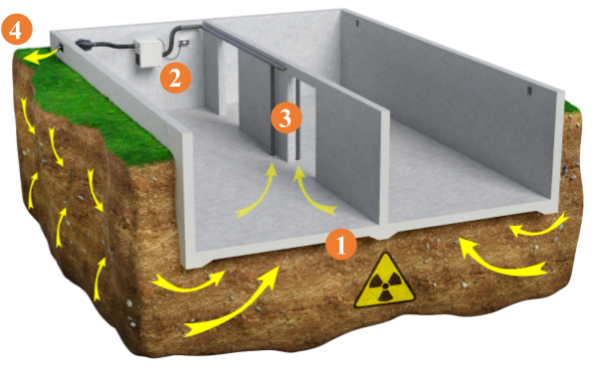 4
2
3
1